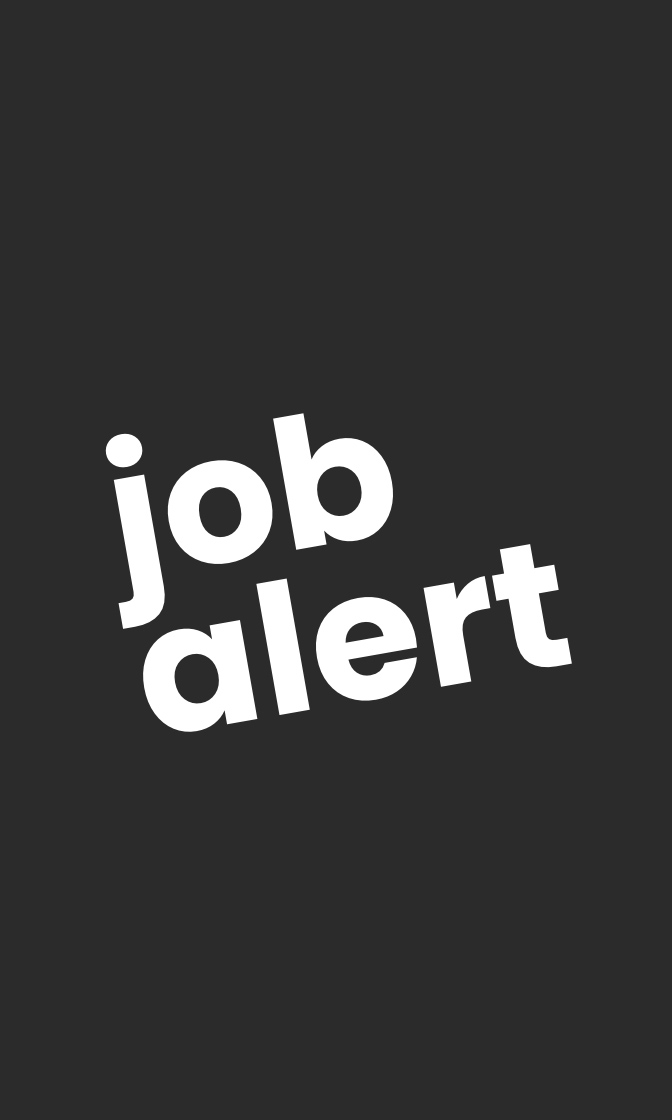 job
alert